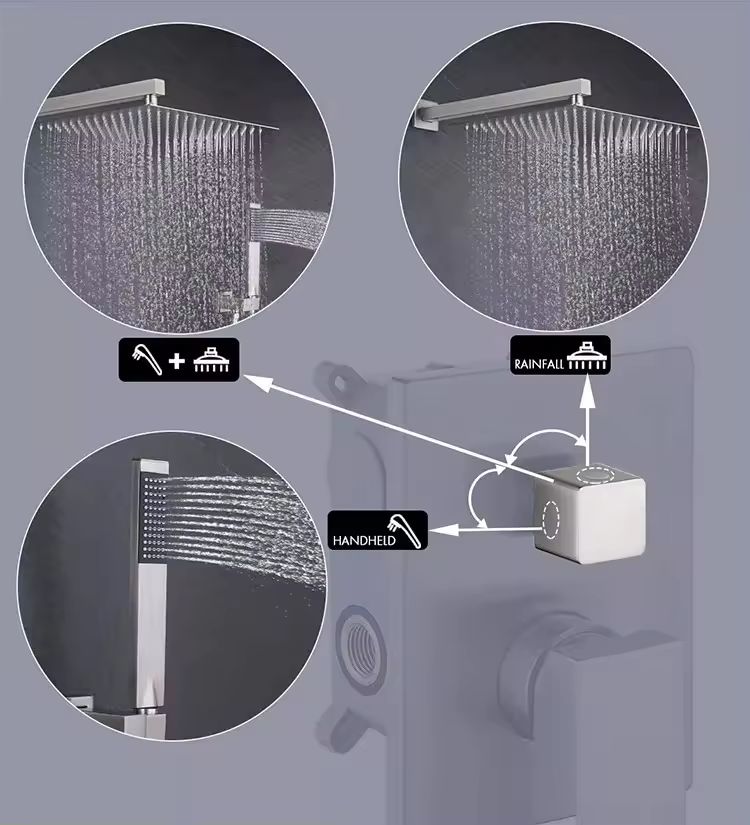 +

RAINFALL

HANDHELD